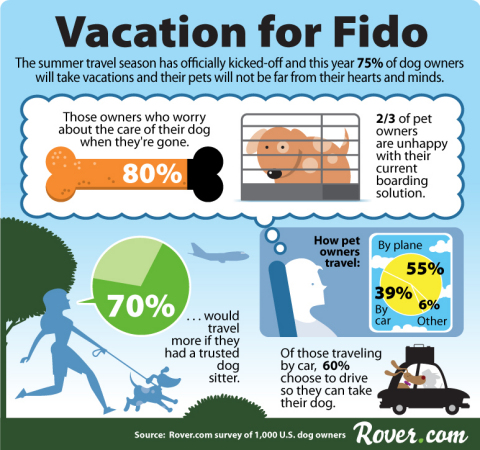 Vacation for Fido

The summer travel season has officially kicked-off and this year 75% of dog owners will take vacations and their pets will not be far from their hearts and minds.

Those owners who worry about the care of their dog when they're gone.

80%

2/3 of pet owners are unhappy with their current boarding solution.

70%

. . . would travel more if they had a trusted dog sitter.

How pet owners travel:

By plane

55%

39%

By car

6%

Other

Of those traveling by car, 60% choose to drive so they can take their dog.

Source: Rover.com survey of 1,000 U.S. dog owners

Rover.com